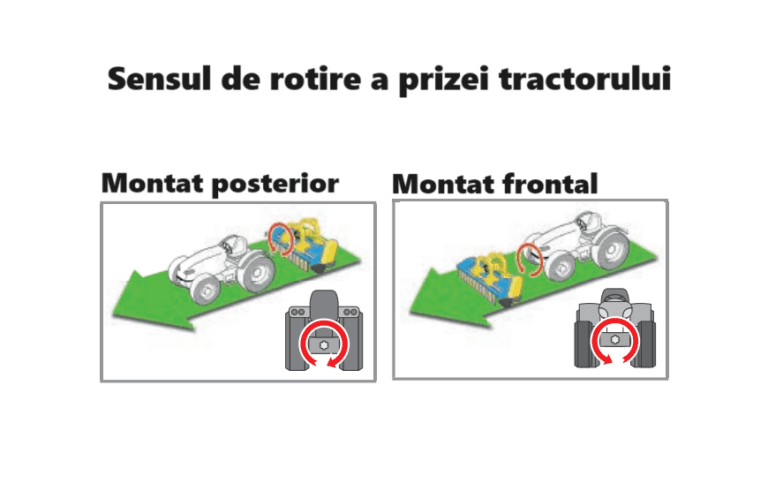 Sensul de rotire a prizei tractorului

Montat posterior

Montat frontal